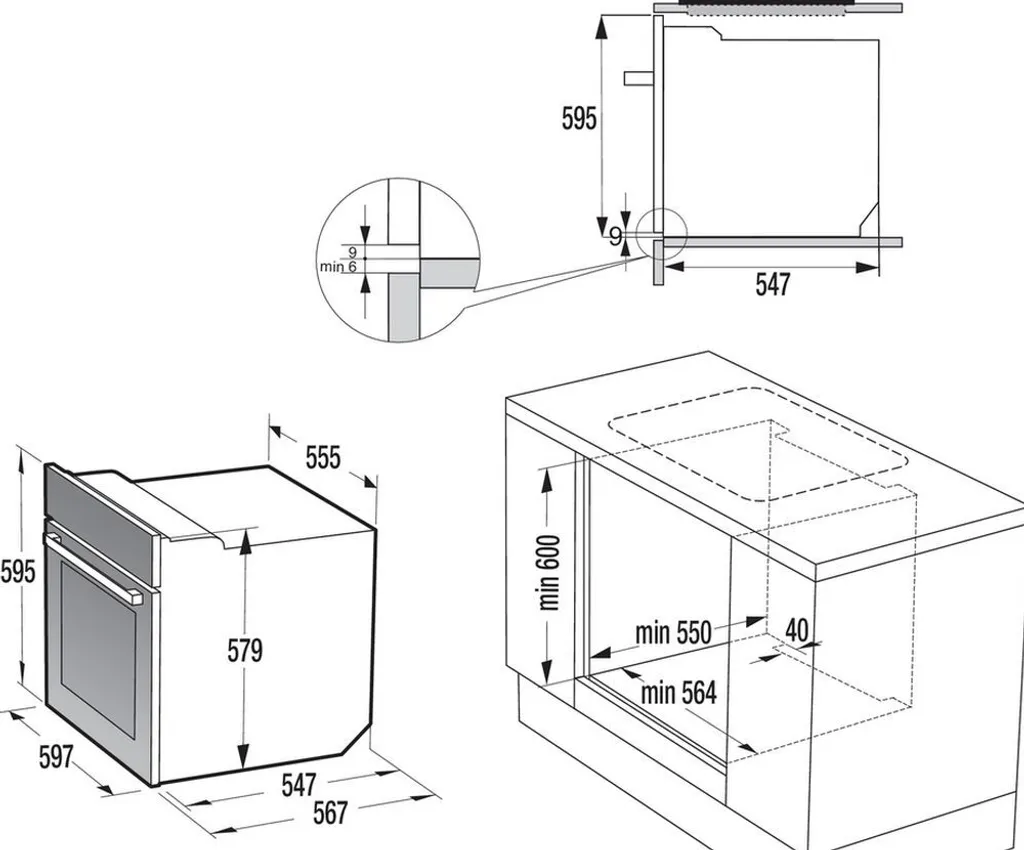 595
9
547
9
min 6
555
595
579
597
547
567
min 600
min 550
40
min 564