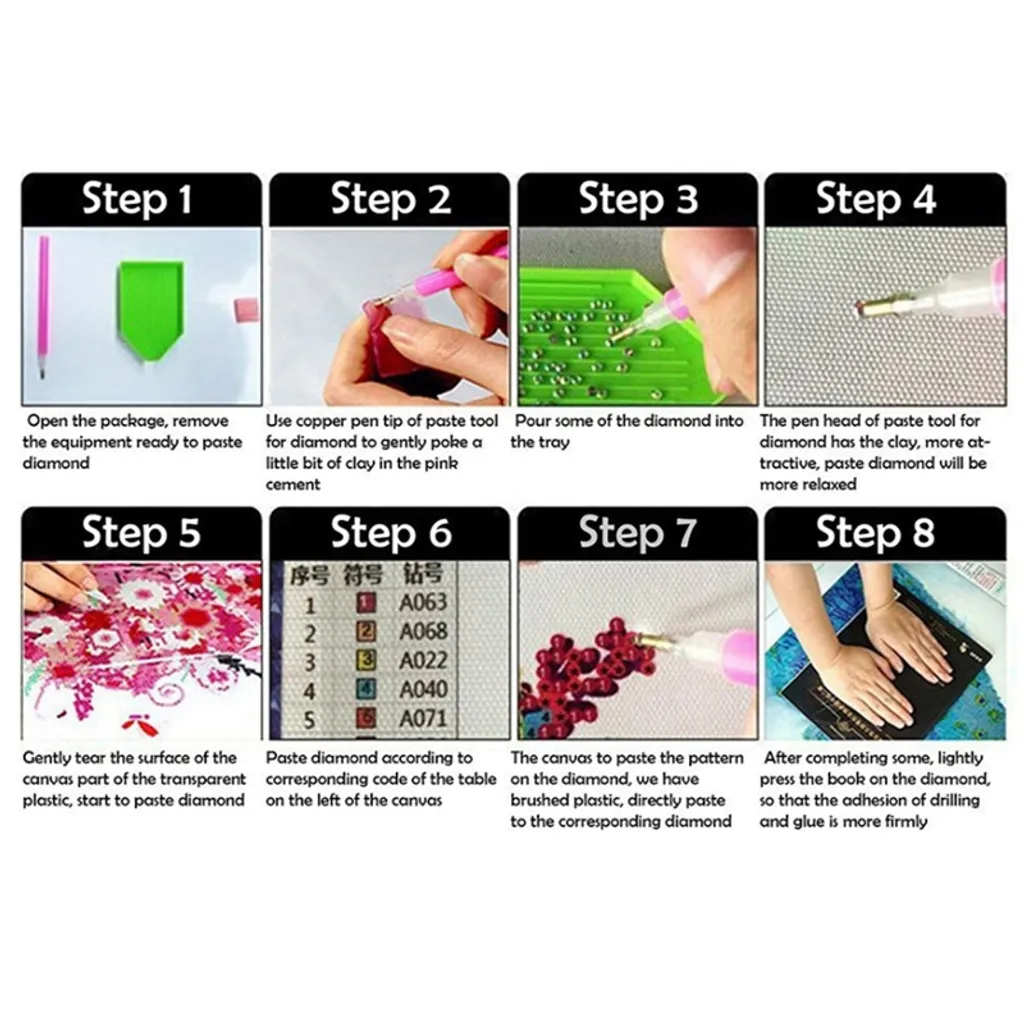 Step 1

Open the package, remove the equipment ready to paste diamond

Step 2

Use copper pen tip of paste tool for diamond to gently poke a little bit of clay in the pink cement

Step 3

Pour some of the diamond into the tray

Step 4

The pen head of paste tool for diamond has the clay, more attractive, paste diamond will be more relaxed

Step 5

Gently tear the surface of the canvas part of the transparent plastic, start to paste diamond

Step 6

| 序号 | 符号 | 钻号 |
|---|---|---|
| 1 | 1 | A063 |
| 2 | 2 | A068 |
| 3 | 3 | A022 |
| 4 | 4 | A040 |
| 5 | 5 | A071 |

Paste diamond according to corresponding code of the table on the left of the canvas

Step 7

The canvas to paste the pattern on the diamond, we have brushed plastic, directly paste to the corresponding diamond

Step 8

After completing some, lightly press the book on the diamond, so that the adhesion of drilling and glue is more firmly