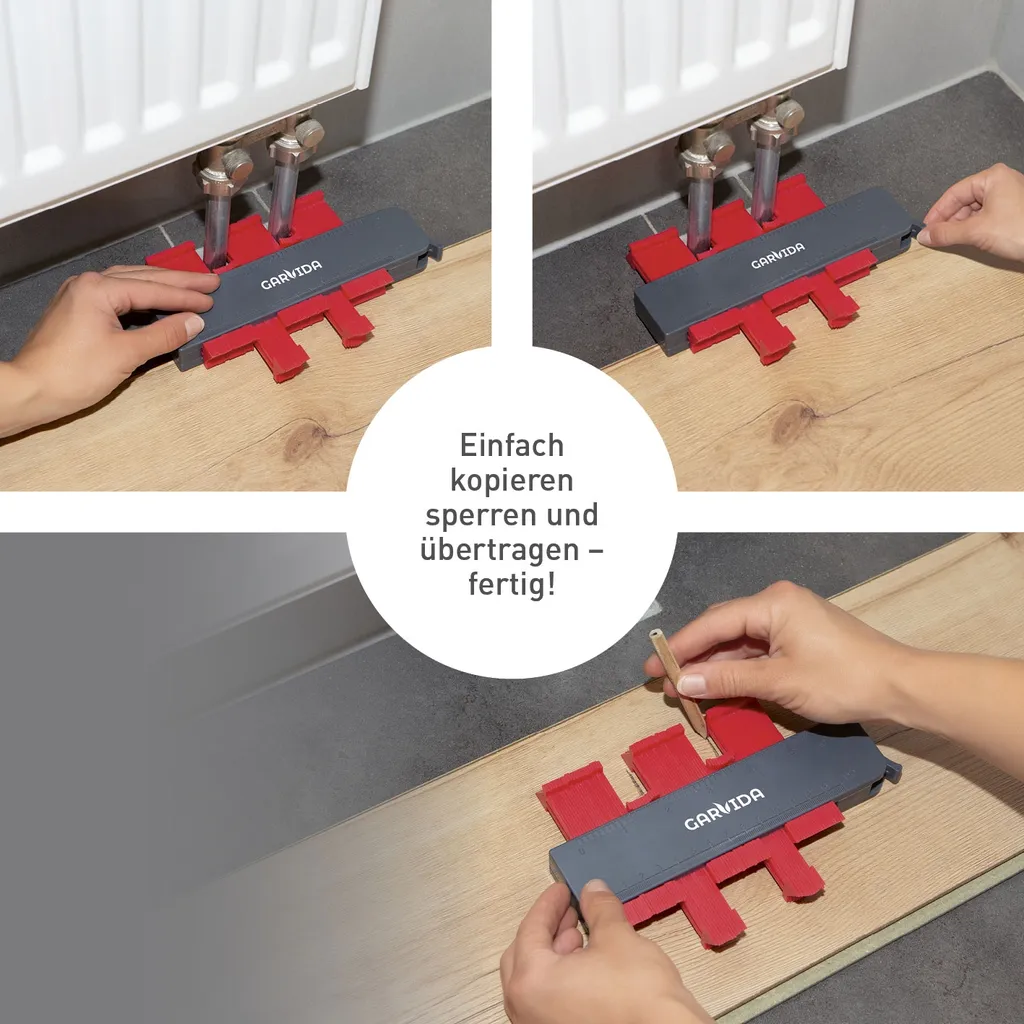 GARVIDA

GARVIDA

Einfach kopieren sperren und übertragen – fertig!

GARVIDA