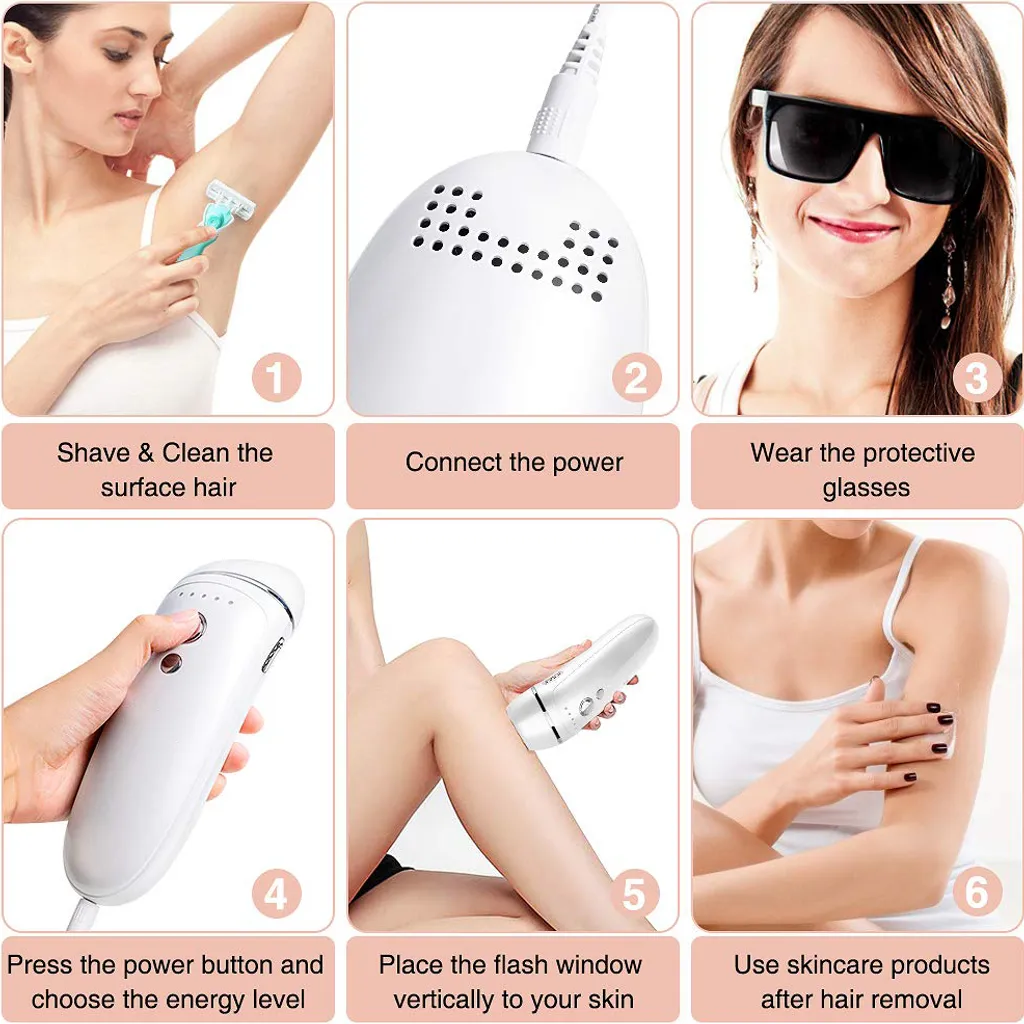 1

Shave & Clean the surface hair

2

Connect the power

3

Wear the protective glasses

4

Press the power button and choose the energy level

5

Place the flash window vertically to your skin

6

Use skincare products after hair removal