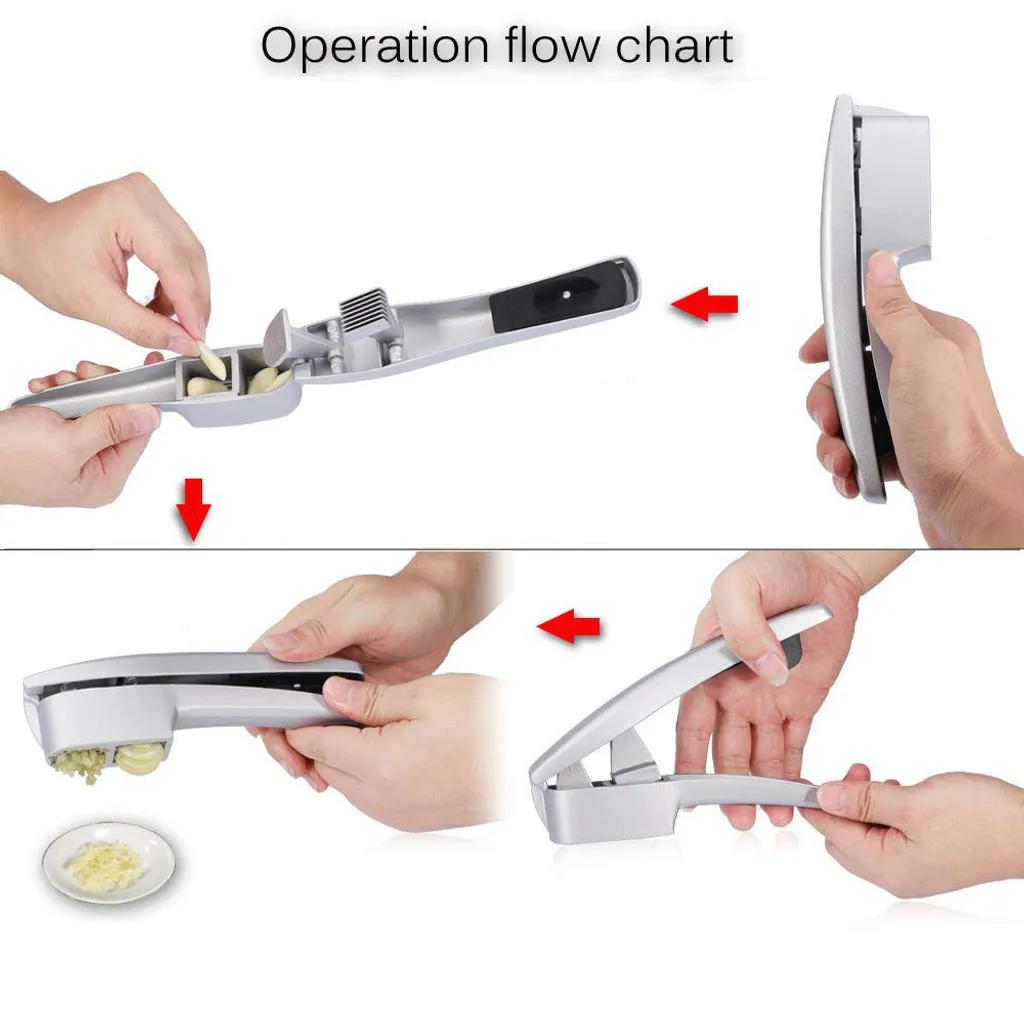 Operation flow chart