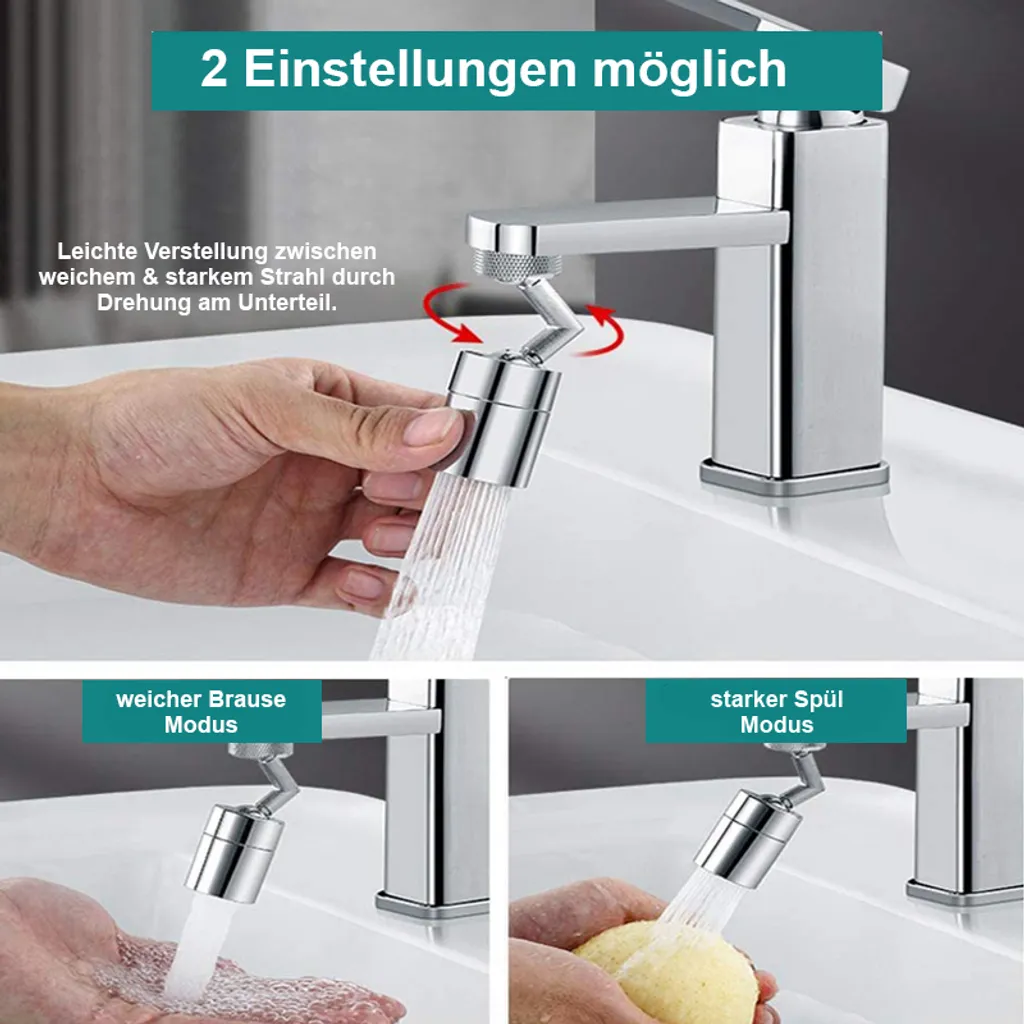 2 Einstellungen möglich

Leichte Verstellung zwischen weichem & starkem Strahl durch Drehung am Unterteil.

weicher Brause Modus

starker Spül Modus