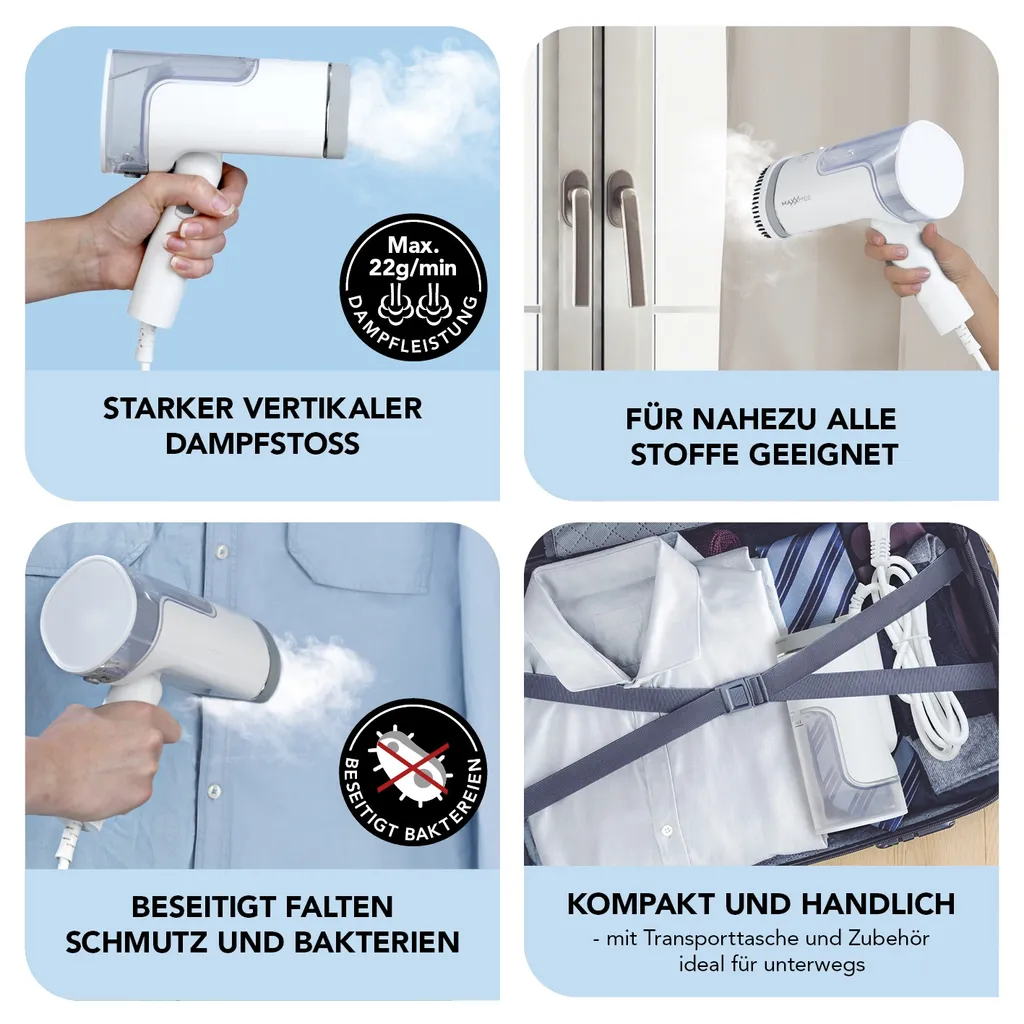 Max. 22g/min
DAMPFLEISTUNG

STARKER VERTIKALER DAMPFSTOSS

MAXXMEE

FÜR NAHEZU ALLE STOFFE GEEIGNET

BESEITIGT BAKTEREIEN

BESEITIGT FALTEN SCHMUTZ UND BAKTERIEN

KOMPAKT UND HANDLICH
- mit Transporttasche und Zubehör ideal für unterwegs