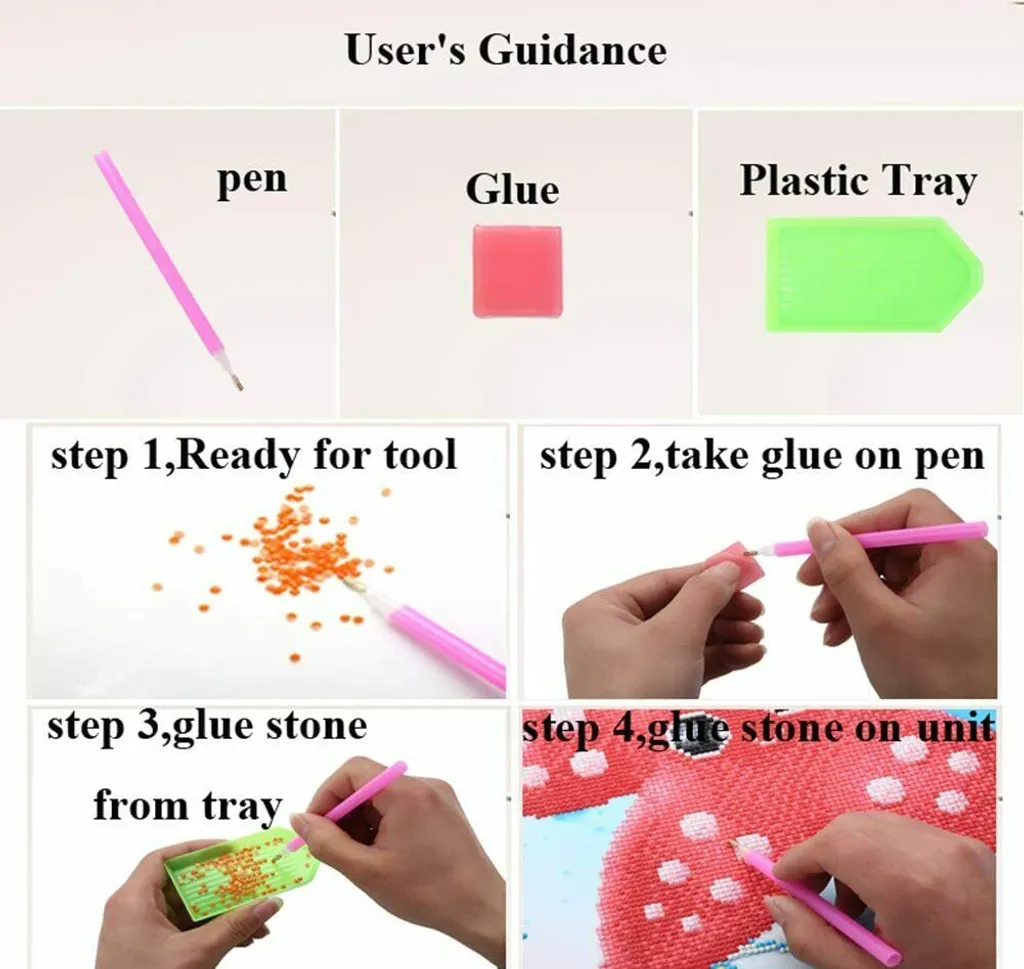 User's Guidance

pen

Glue

Plastic Tray

step 1,Ready for tool

step 2,take glue on pen

step 3,glue stone from tray

step 4,glue stone on unit