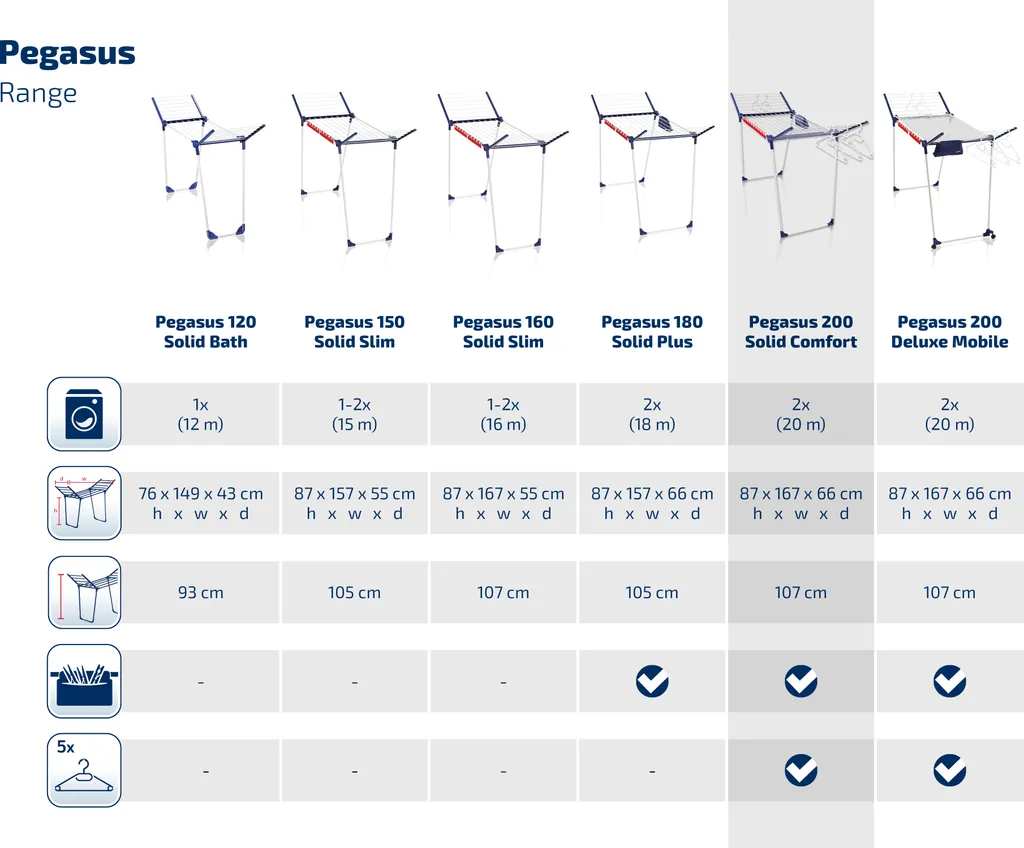 Pegasus
Range

| | Pegasus 120 Solid Bath | Pegasus 150 Solid Slim | Pegasus 160 Solid Slim | Pegasus 180 Solid Plus | Pegasus 200 Solid Comfort | Pegasus 200 Deluxe Mobile |
|---|---|---|---|---|---|---|
| | 1x (12 m) | 1-2x (15 m) | 1-2x (16 m) | 2x (18 m) | 2x (20 m) | 2x (20 m) |
| d w h | 76 x 149 x 43 cm h x w x d | 87 x 157 x 55 cm h x w x d | 87 x 167 x 55 cm h x w x d | 87 x 157 x 66 cm h x w x d | 87 x 167 x 66 cm h x w x d | 87 x 167 x 66 cm h x w x d |
| | 93 cm | 105 cm | 107 cm | 105 cm | 107 cm | 107 cm |
| | - | - | - | ✓ | ✓ | ✓ |
| 5x | - | - | - | - | ✓ | ✓ |