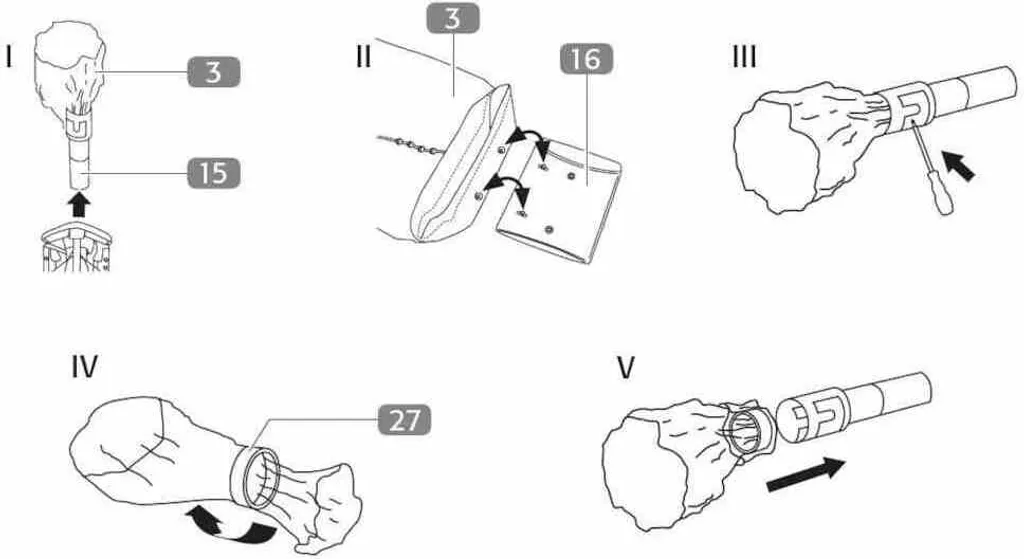 I
3
15

II
3
16

III

IV
27

V